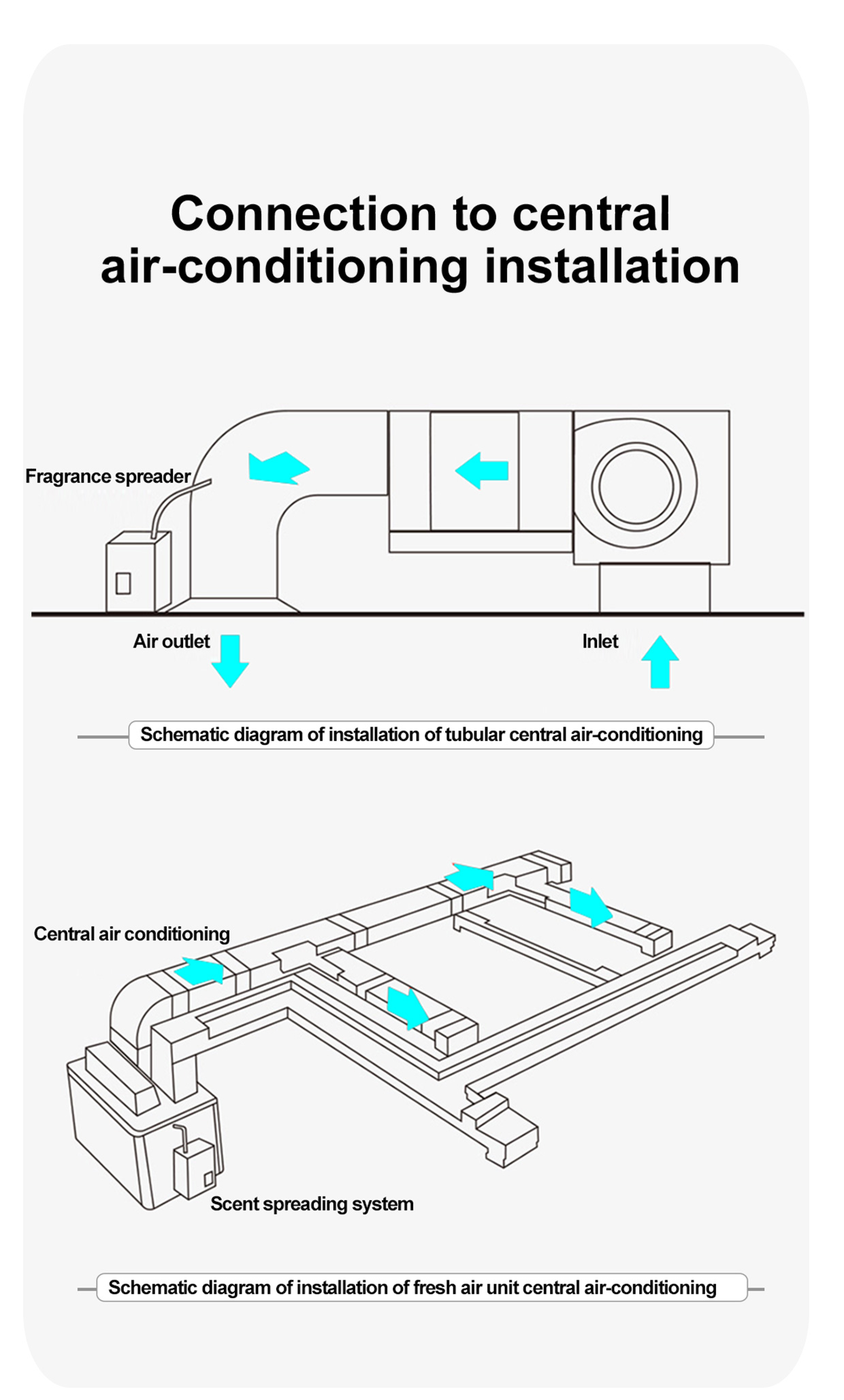 Connection to central air-conditioning installation

Fragrance spreader

Air outlet

Inlet

Schematic diagram of installation of tubular central air-conditioning

Central air conditioning

Scent spreading system

Schematic diagram of installation of fresh air unit central air-conditioning