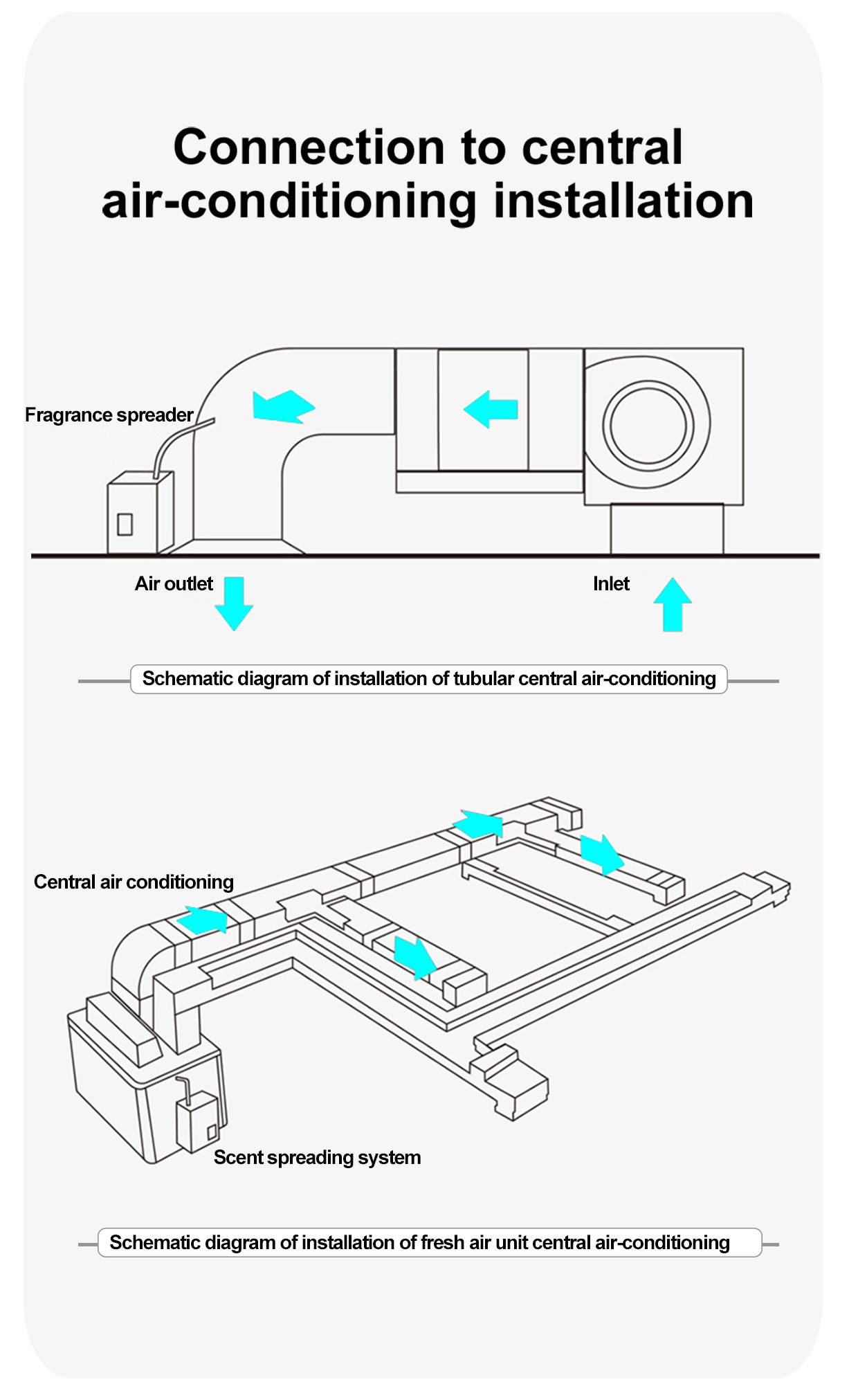 Connection to central air-conditioning installation

Fragrance spreader

Air outlet

Inlet

Schematic diagram of installation of tubular central air-conditioning

Central air conditioning

Scent spreading system

Schematic diagram of installation of fresh air unit central air-conditioning