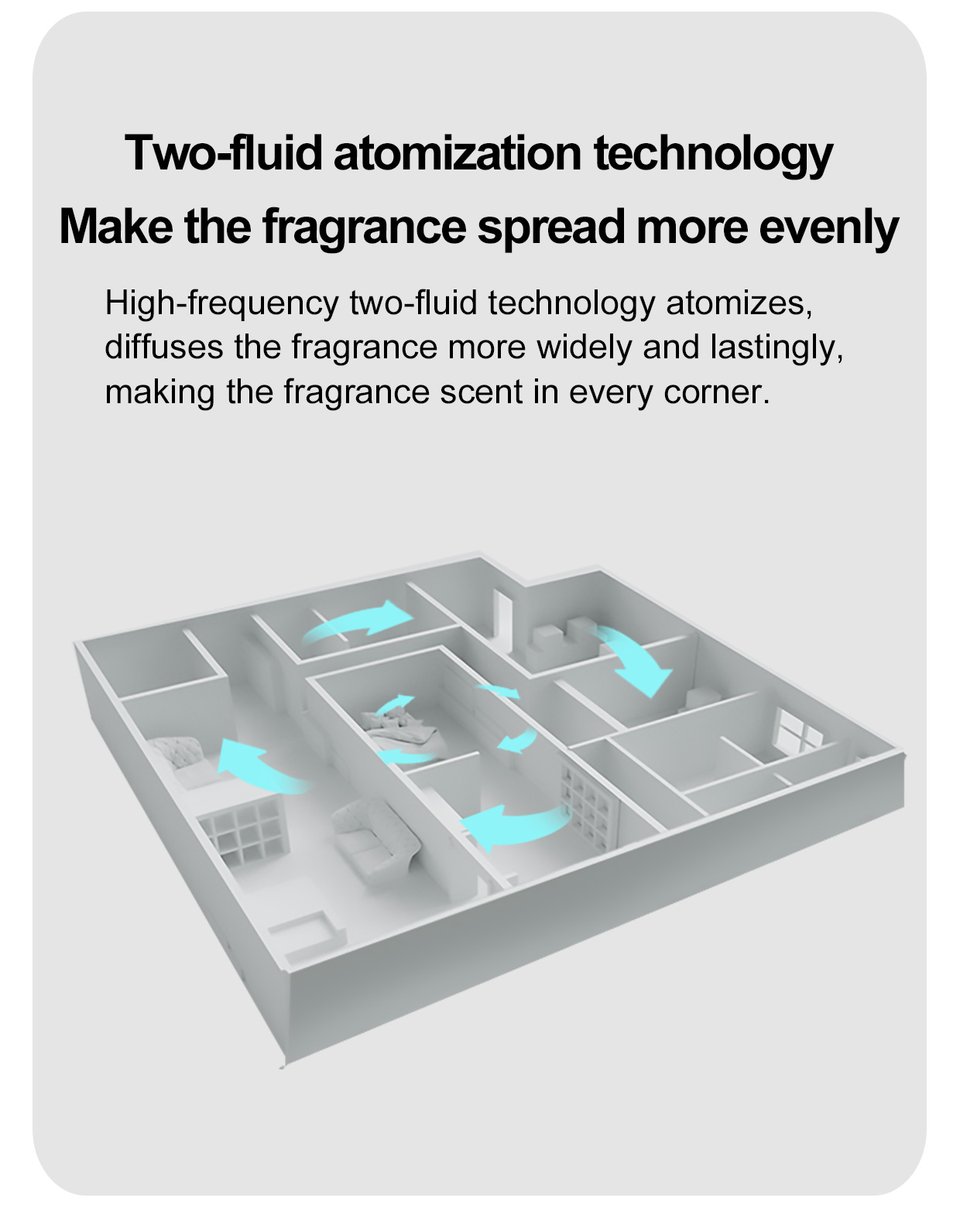 Two-fluid atomization technology
Make the fragrance spread more evenly

High-frequency two-fluid technology atomizes, diffuses the fragrance more widely and lastingly, making the fragrance scent in every corner.