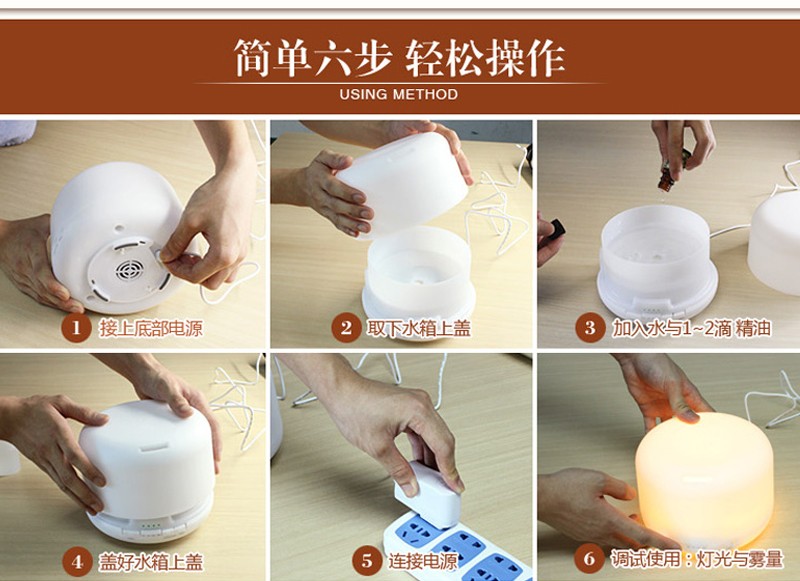 简单六步 轻松操作

USING METHOD

1 接上底部电源

2 取下水箱上盖

3 加入水与1~2滴 精油

4 盖好水箱上盖

5 连接电源

6 调试使用：灯光与雾量