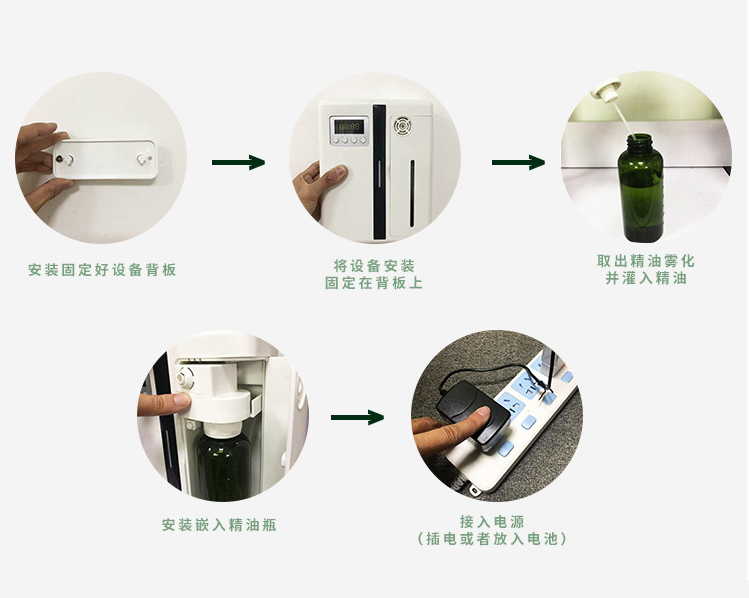 安装固定好设备背板

将设备安装
固定在背板上

取出精油雾化
并灌入精油

安装嵌入精油瓶

接入电源
（插电或者放入电池）